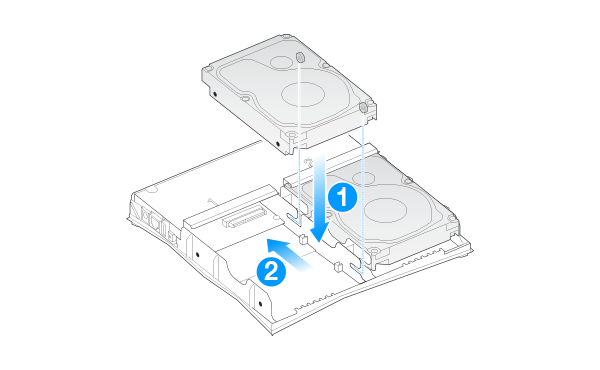 1
2