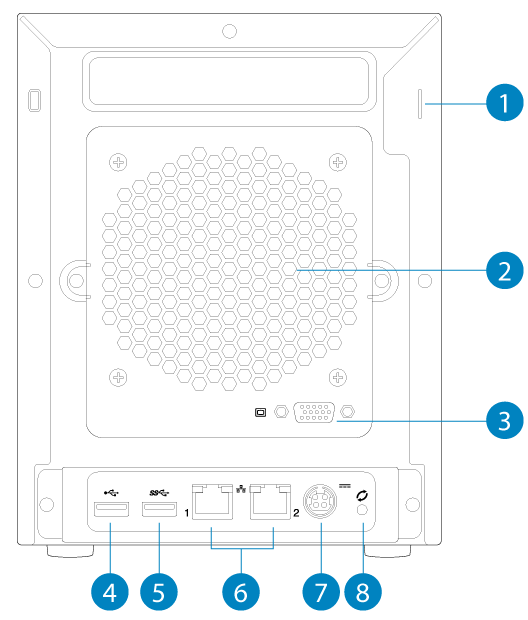 1
2
3
SS
1
2
4
5
6
7
8