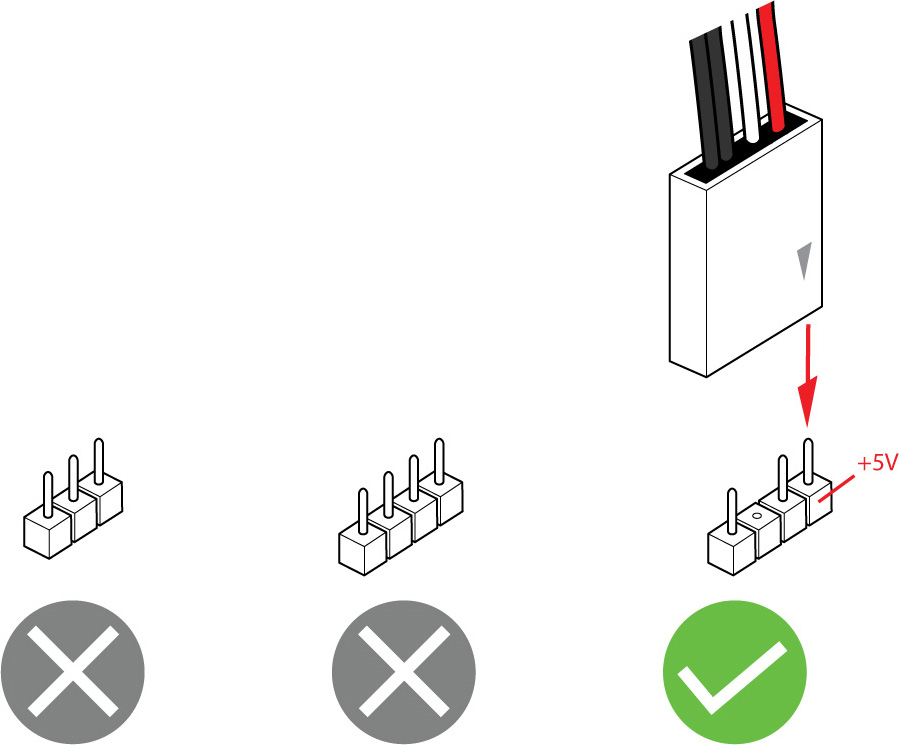 +5V