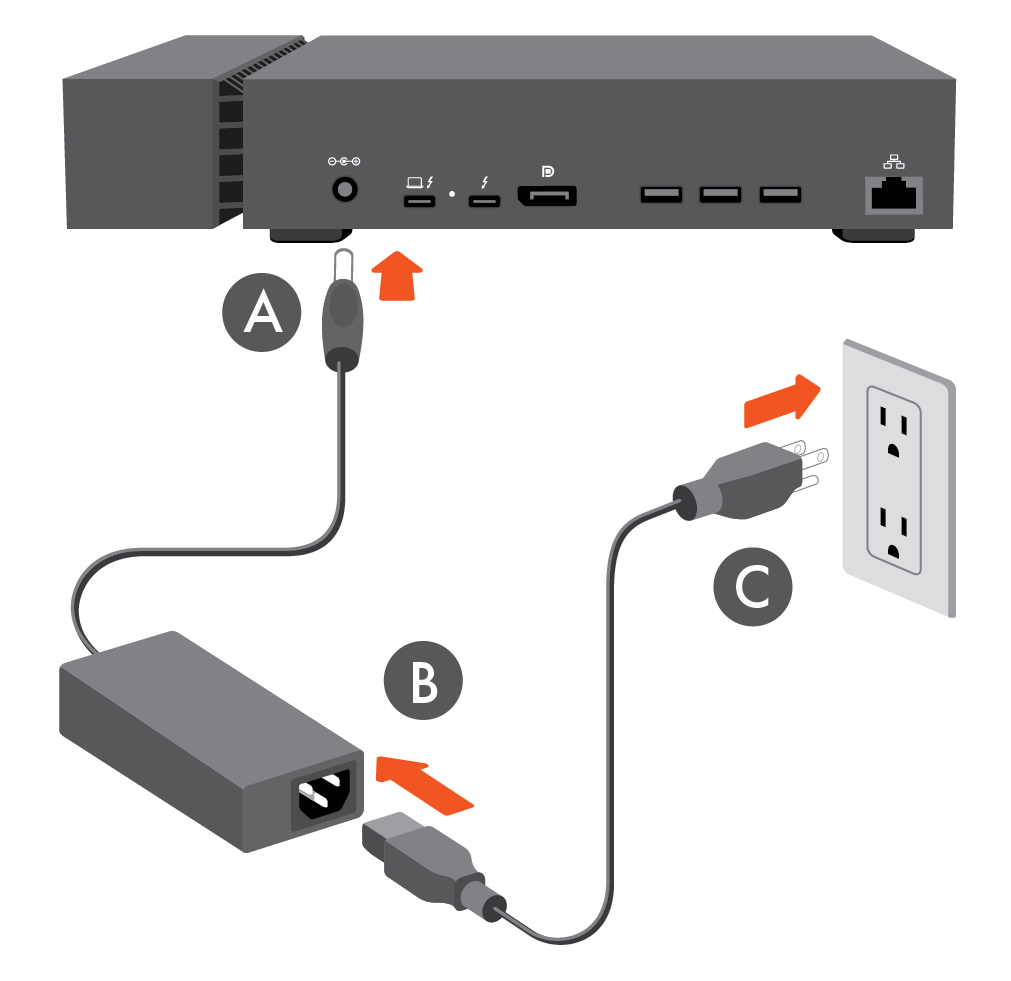 A

B

C