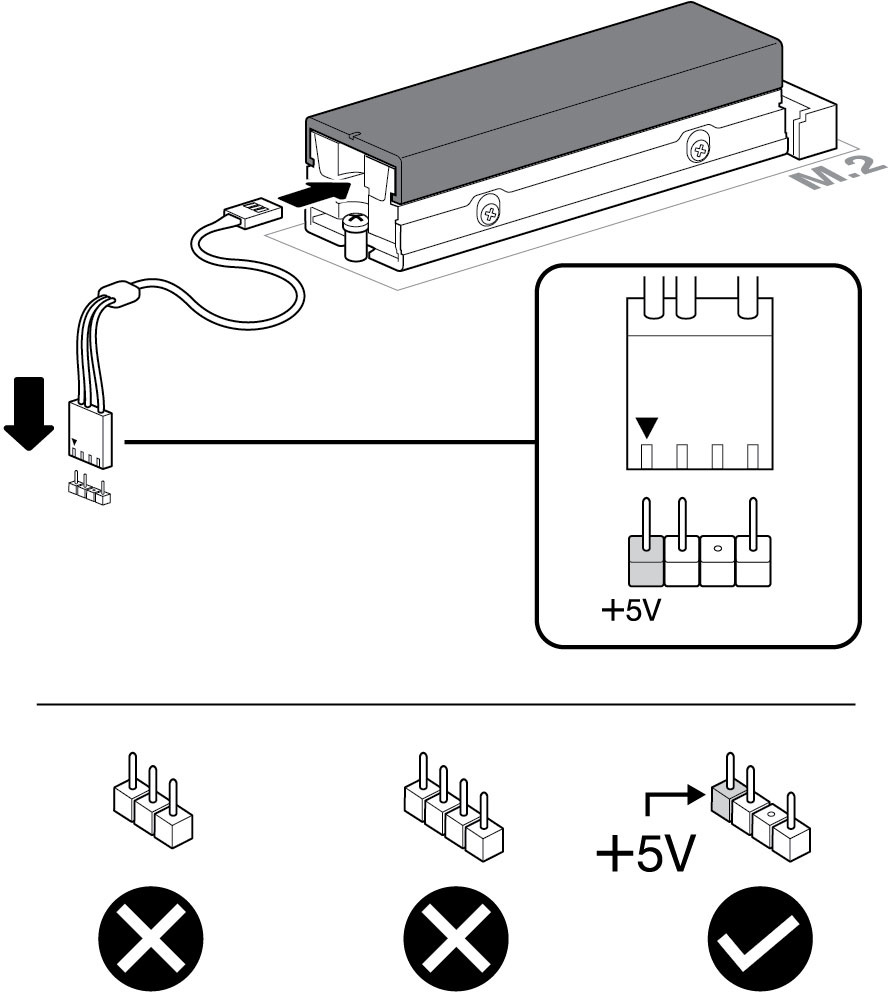 M.2

+5V

+5V