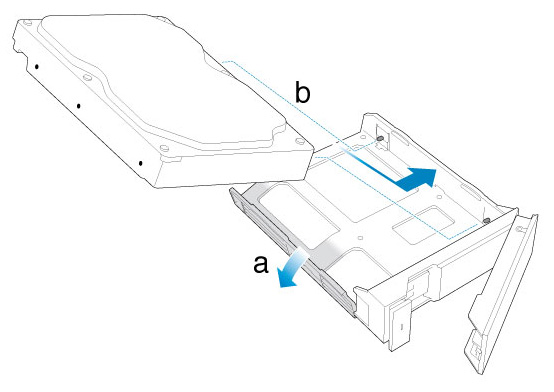 b

a