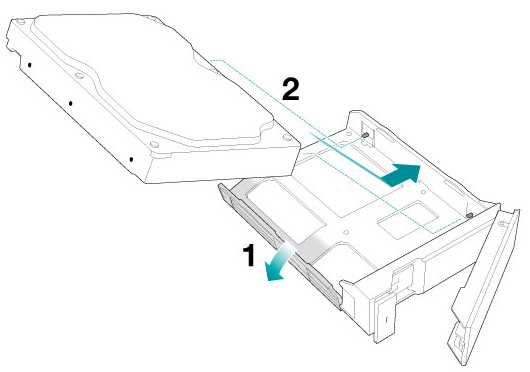 2

1