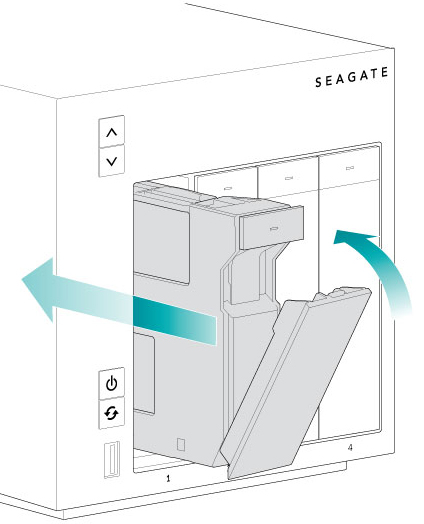 SEAGATE

1

4